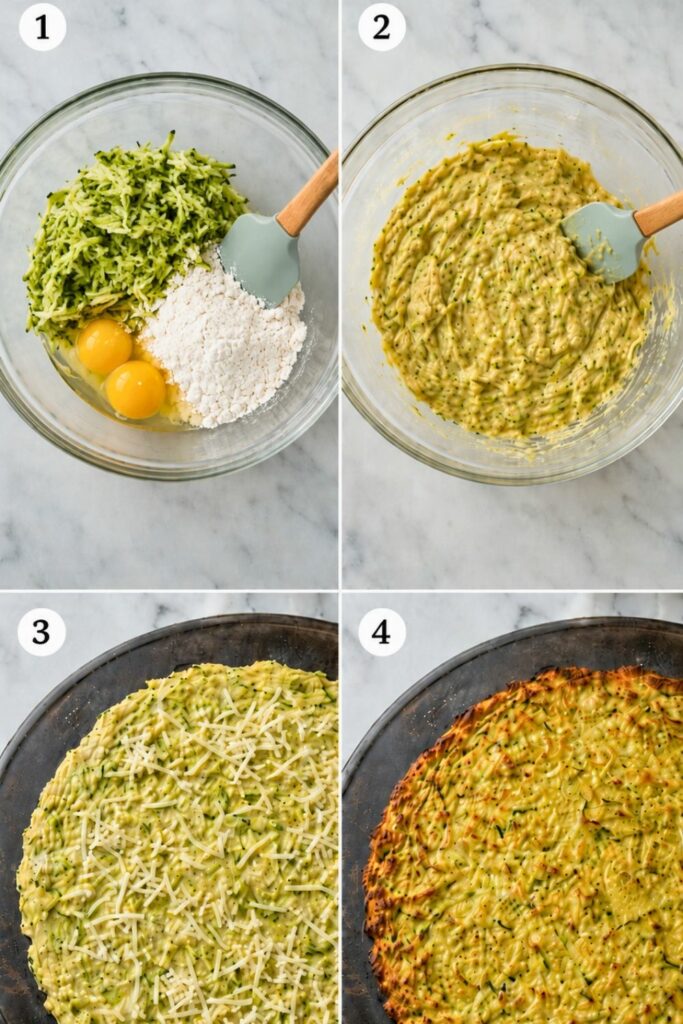 1
2
3
4